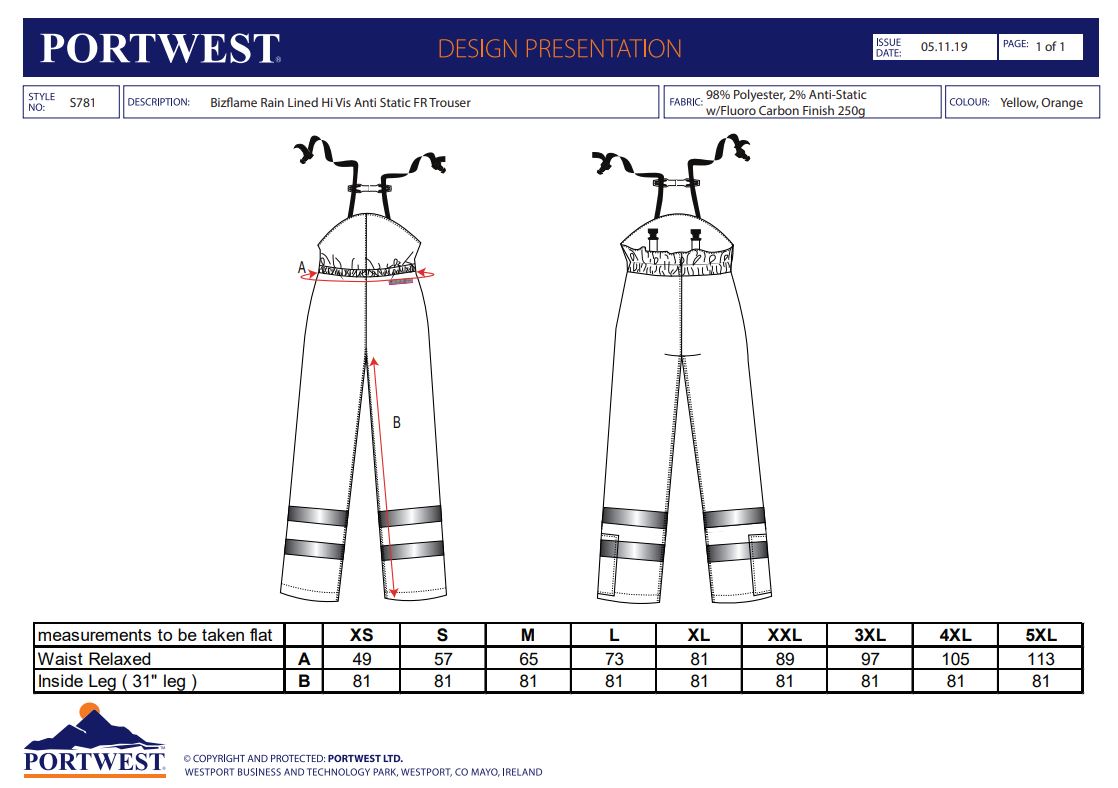 PORTWEST

DESIGN PRESENTATION

ISSUE DATE: 05.11.19

PAGE: 1 of 1

STYLE NO: S781

DESCRIPTION: Bizflame Rain Lined Hi Vis Anti Static FR Trouser

FABRIC: 98% Polyester, 2% Anti-Static w/Fluoro Carbon Finish 250g

COLOUR: Yellow, Orange

A

B

| measurements to be taken flat | | XS | S | M | L | XL | XXL | 3XL | 4XL | 5XL |
|---|---|---|---|---|---|---|---|---|---|---|
| Waist Relaxed | A | 49 | 57 | 65 | 73 | 81 | 89 | 97 | 105 | 113 |
| Inside Leg ( 31" leg ) | B | 81 | 81 | 81 | 81 | 81 | 81 | 81 | 81 | 81 |

PORTWEST

© COPYRIGHT AND PROTECTED: PORTWEST LTD.
WESTPORT BUSINESS AND TECHNOLOGY PARK, WESTPORT, CO MAYO, IRELAND